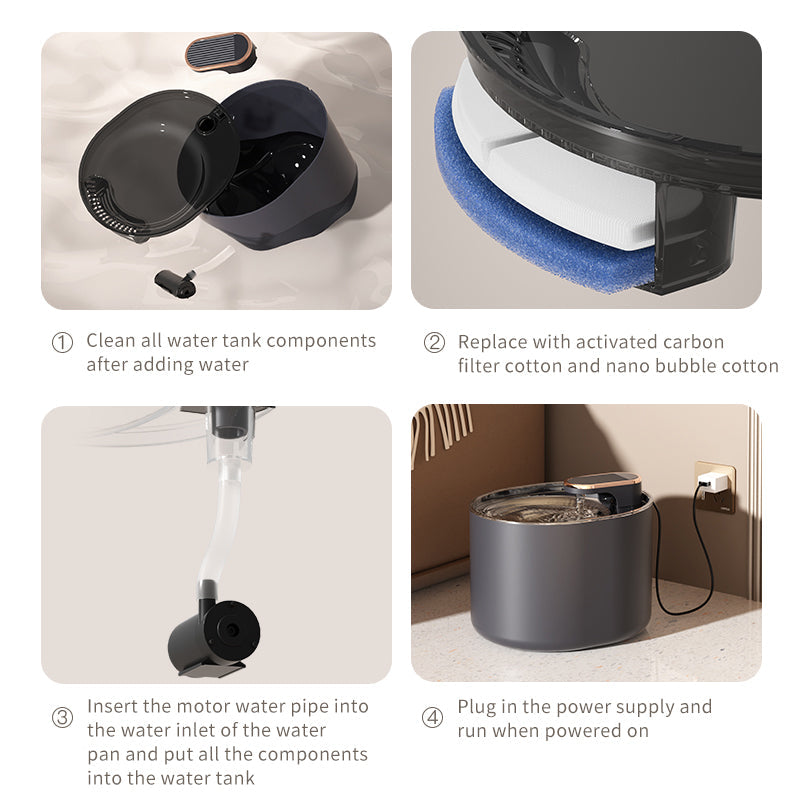 ① Clean all water tank components after adding water

② Replace with activated carbon filter cotton and nano bubble cotton

③ Insert the motor water pipe into the water inlet of the water pan and put all the components into the water tank

④ Plug in the power supply and run when powered on